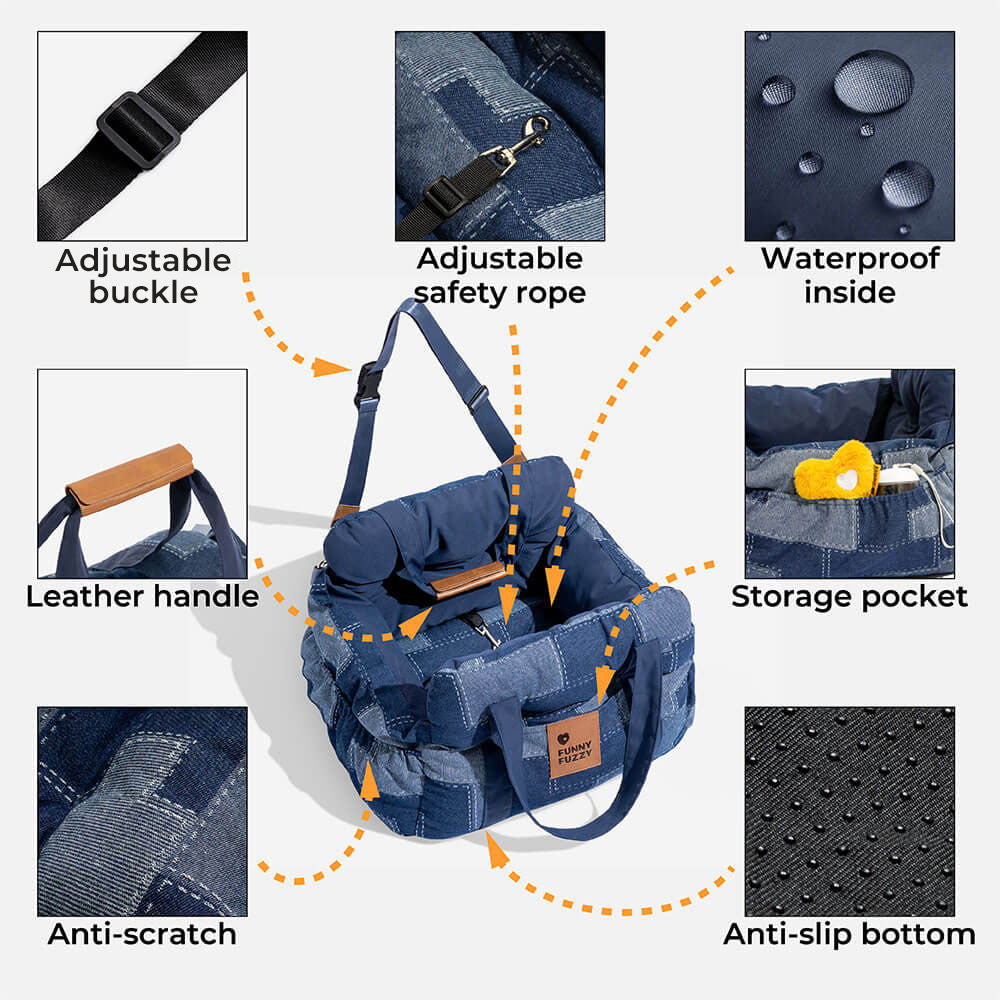 Adjustable buckle

Adjustable safety rope

Waterproof inside

Leather handle

Storage pocket

FUNNY FUZZY

Anti-scratch

Anti-slip bottom