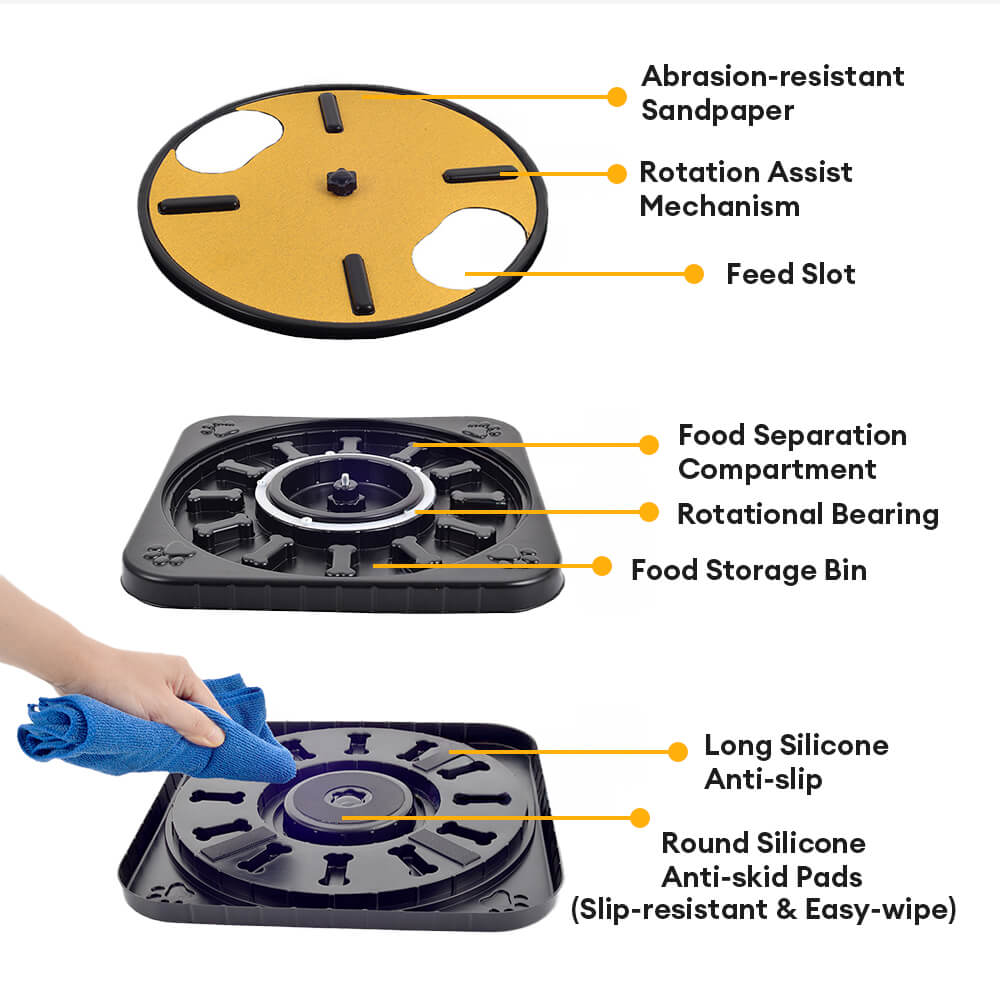 Abrasion-resistant Sandpaper

Rotation Assist Mechanism

Feed Slot

Food Separation Compartment

Rotational Bearing

Food Storage Bin

Long Silicone Anti-slip

Round Silicone Anti-skid Pads (Slip-resistant & Easy-wipe)