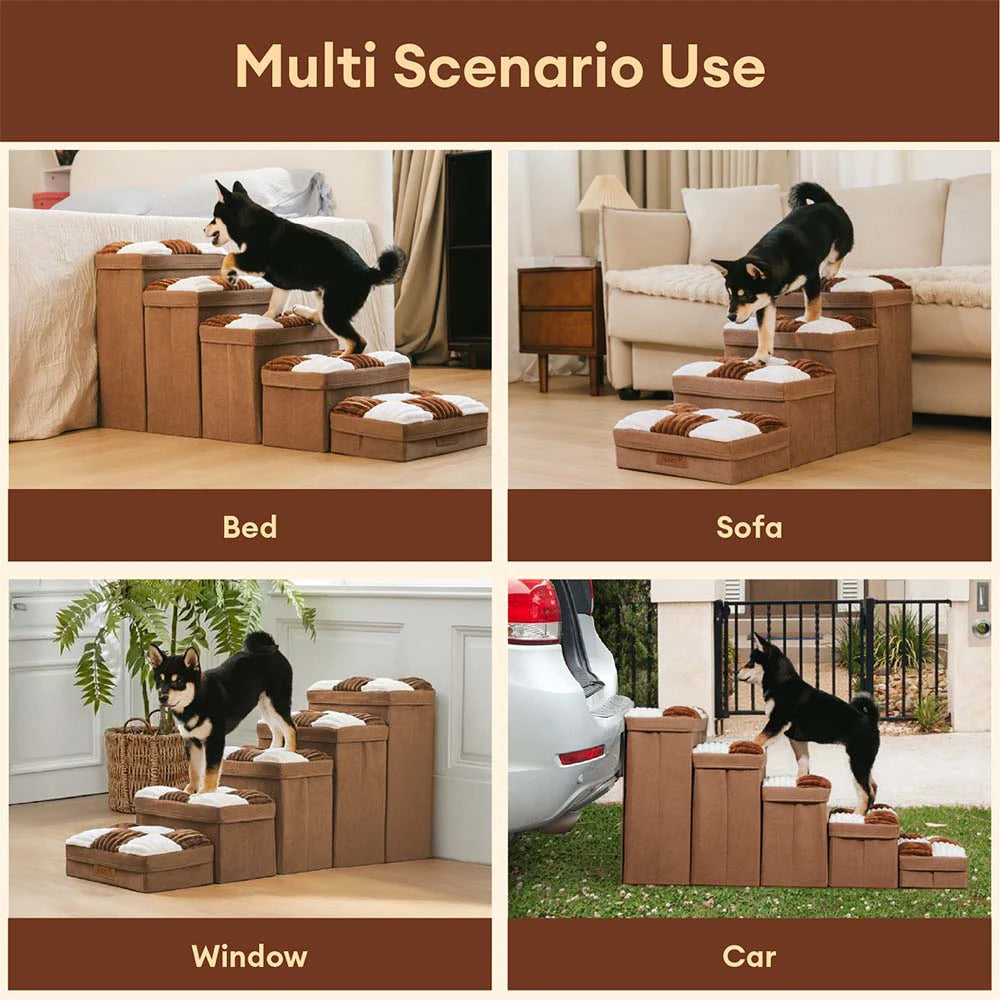 Multi Scenario Use

Bed

Sofa

Window

Car